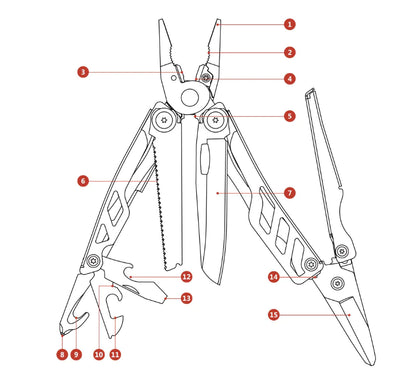 1
2
3
4
5
6
7
12
13
14
15
8
9
10
11